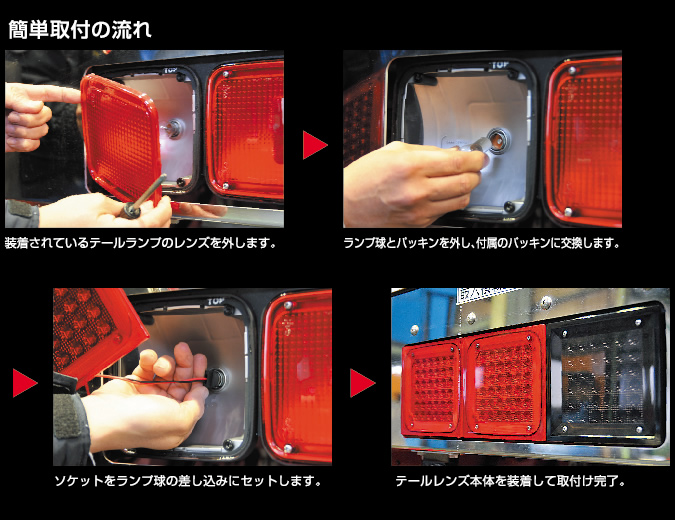 簡単取付の流れ

TOP

装着されているテールランプのレンズを外します。

TOP

ランプ球とパッキンを外し、付属のパッキンに交換します。

TOP

ソケットをランプ球の差し込みにセットします。

テールレンズ本体を装着して取付け完了。